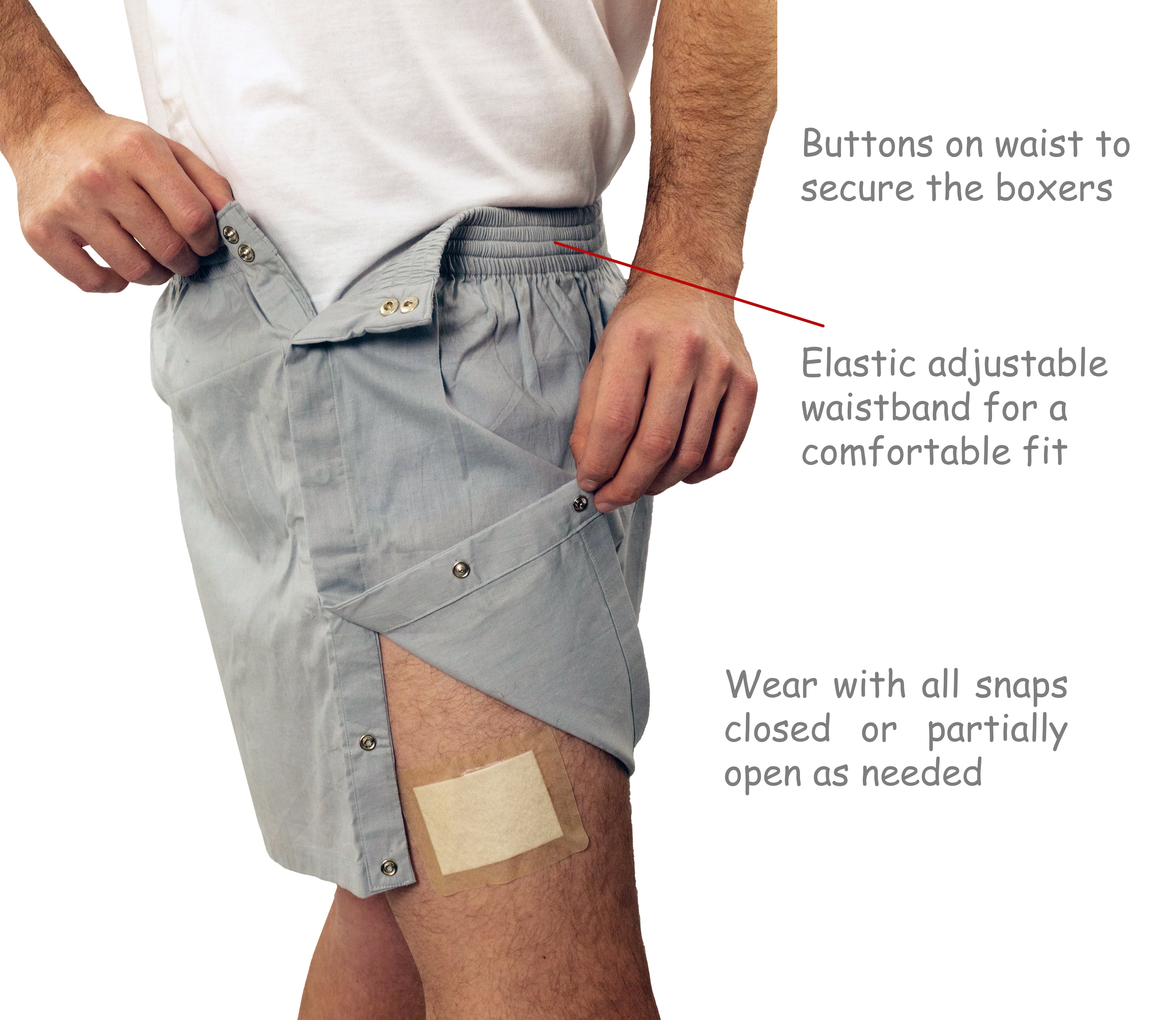 Buttons on waist to secure the boxers

Elastic adjustable waistband for a comfortable fit

Wear with all snaps closed or partially open as needed